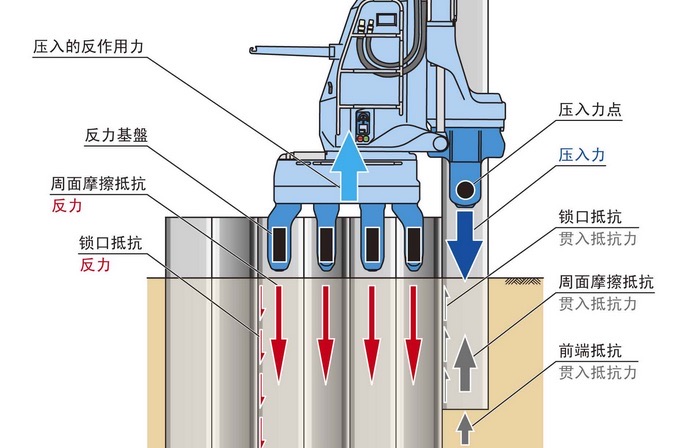 压入的反作用力

反力基盤

周面摩擦抵抗
反力

锁口抵抗
反力

压入力点

压入力

锁口抵抗
贯入抵抗力

周面摩擦抵抗
贯入抵抗力

前端抵抗
贯入抵抗力